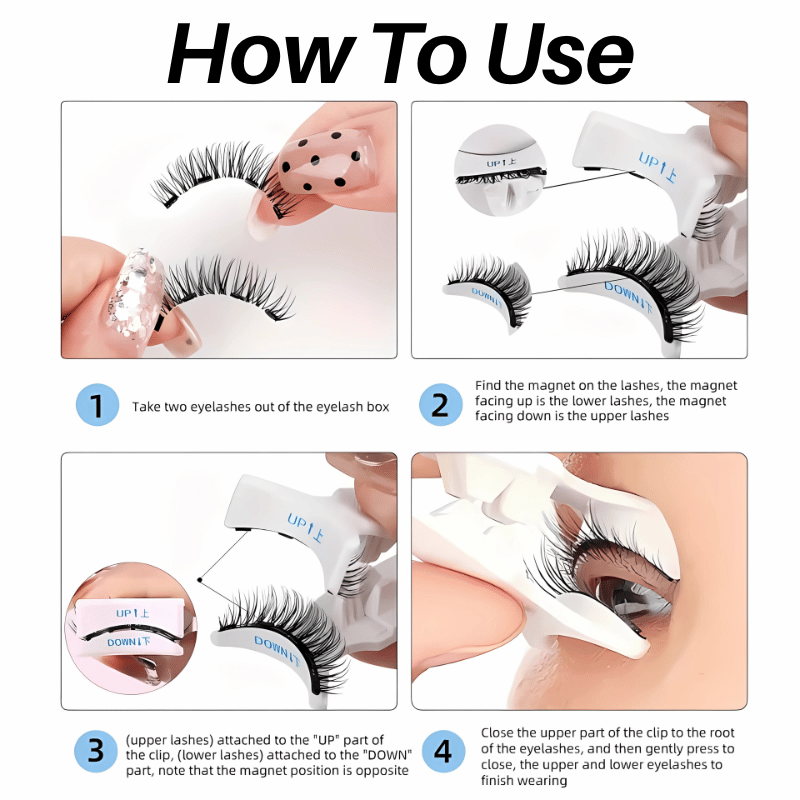 How To Use

UP↑上

UP↑上

DOWN↓下

DOWN↓下

1 Take two eyelashes out of the eyelash box

2 Find the magnet on the lashes, the magnet facing up is the lower lashes, the magnet facing down is the upper lashes

UP↑上

UP↑上

DOWN↓下

DOWN↓下

3 (upper lashes) attached to the "UP" part of the clip, (lower lashes) attached to the "DOWN" part, note that the magnet position is opposite

4 Close the upper part of the clip to the root of the eyelashes, and then gently press to close, the upper and lower eyelashes to finish wearing